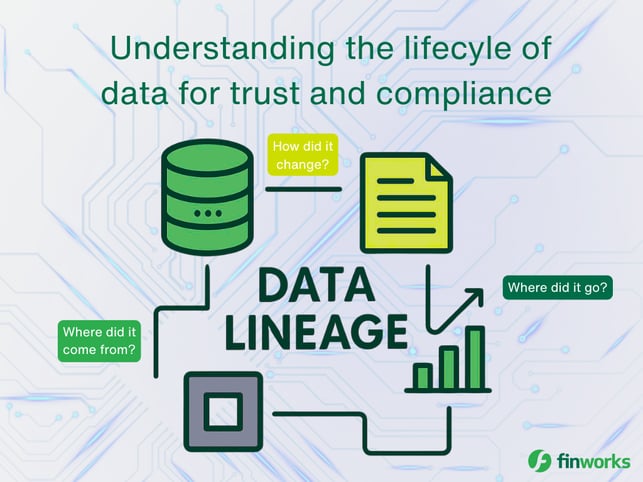 Understanding the lifecyle of data for trust and compliance

How did it change?

DATA LINEAGE

Where did it go?

Where did it come from?

finworks